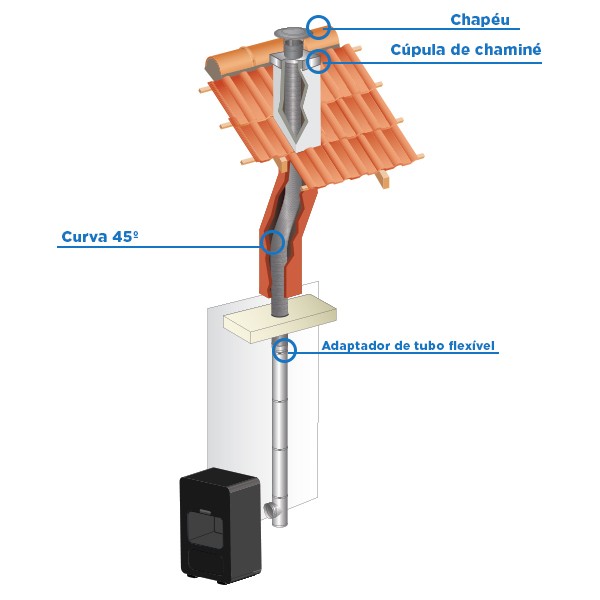 Chapéu

Cúpula de chaminé

Curva 45º

Adaptador de tubo flexível