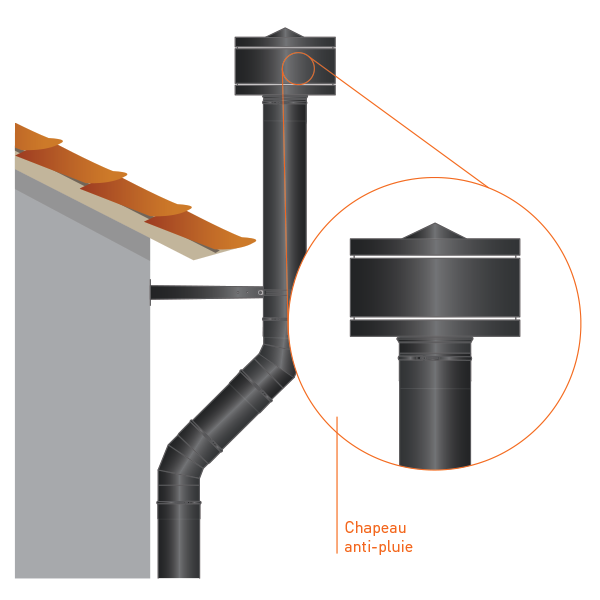 Chapeau
anti-pluie