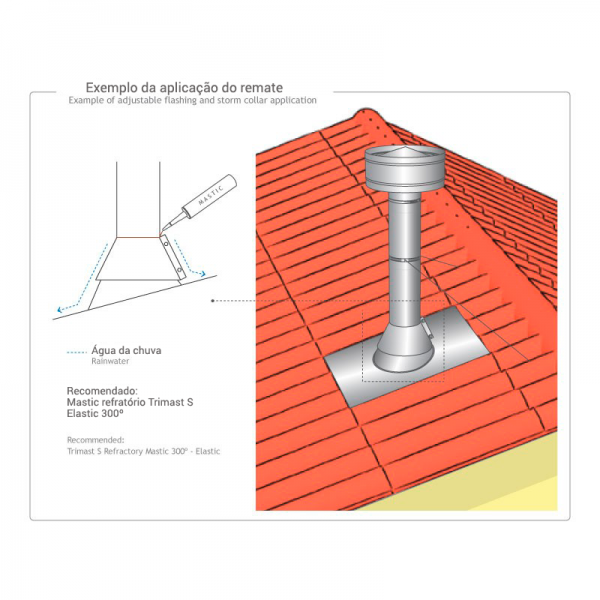 Exemplo da aplicação do remate
Example of adjustable flashing and storm collar application

MASTIC

Água da chuva
Rainwater

Recomendado:
Mastic refratório Trimast S Elastic 300º

Recommended:
Trimast S Refractory Mastic 300º - Elastic