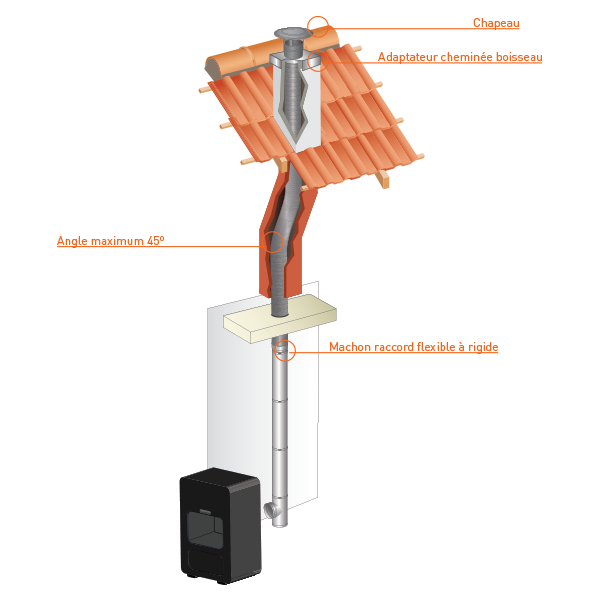 Chapeau

Adaptateur cheminée boisseau

Angle maximum 45º

Machon raccord flexible à rigide